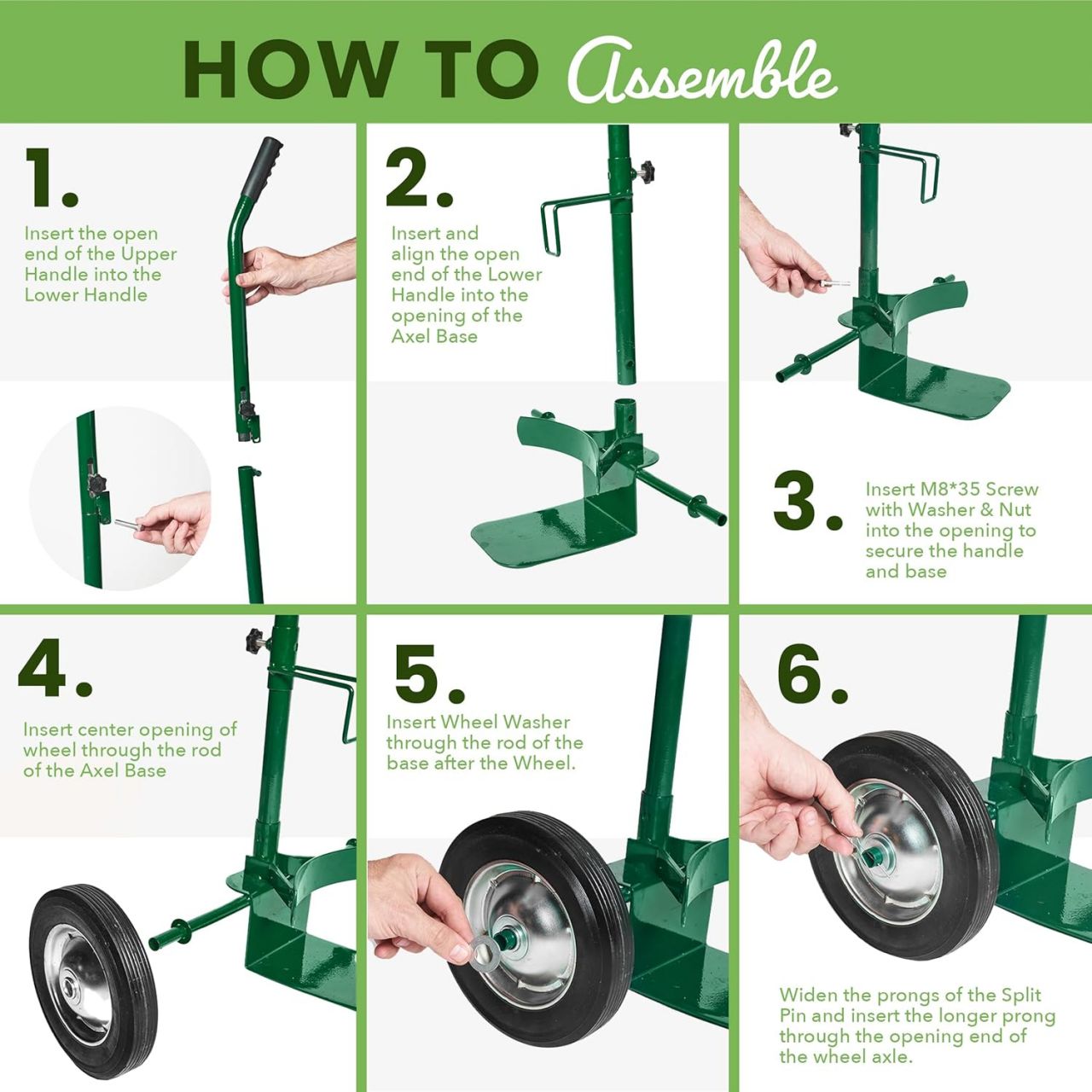 HOW TO Assemble

1.

Insert the open end of the Upper Handle into the Lower Handle

2.

Insert and align the open end of the Lower Handle into the opening of the Axel Base

3.

Insert M8*35 Screw with Washer & Nut into the opening to secure the handle and base

4.

Insert center opening of wheel through the rod of the Axel Base

5.

Insert Wheel Washer through the rod of the base after the Wheel.

6.

Widen the prongs of the Split Pin and insert the longer prong through the opening end of the wheel axle.